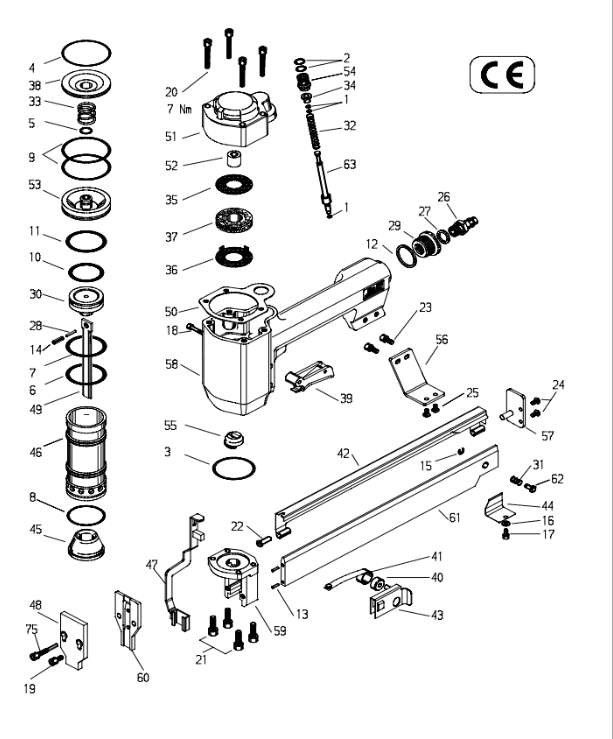 CE

4
38
33
5
9
53
11
10
30
28
14
7
6
49
46
8
45

20
7 Nm
51
52
35
37
36
50
18
58
55
3

2
54
34
1
32
63
1

26
27
29
12
23
56
39
25
24
57
42
15
31
62
44
16
17
61
22
41
40
43
13
47
59
21
48
75
19
60